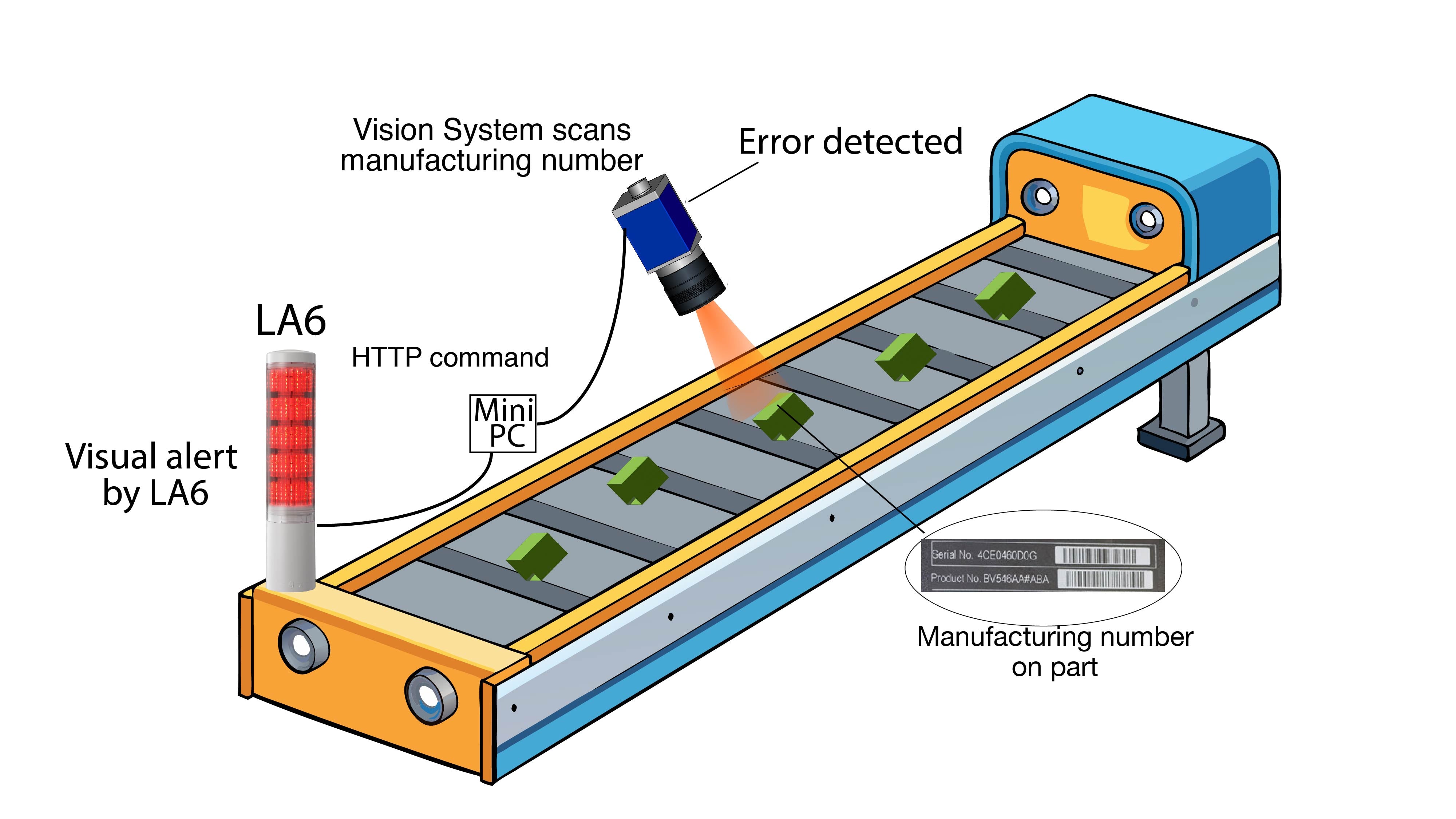 Vision System scans manufacturing number

Error detected

LA6

HTTP command

Mini PC

Visual alert by LA6

Serial No. 4CE0460D0G

Product No. BV546AA#ABA

Manufacturing number on part